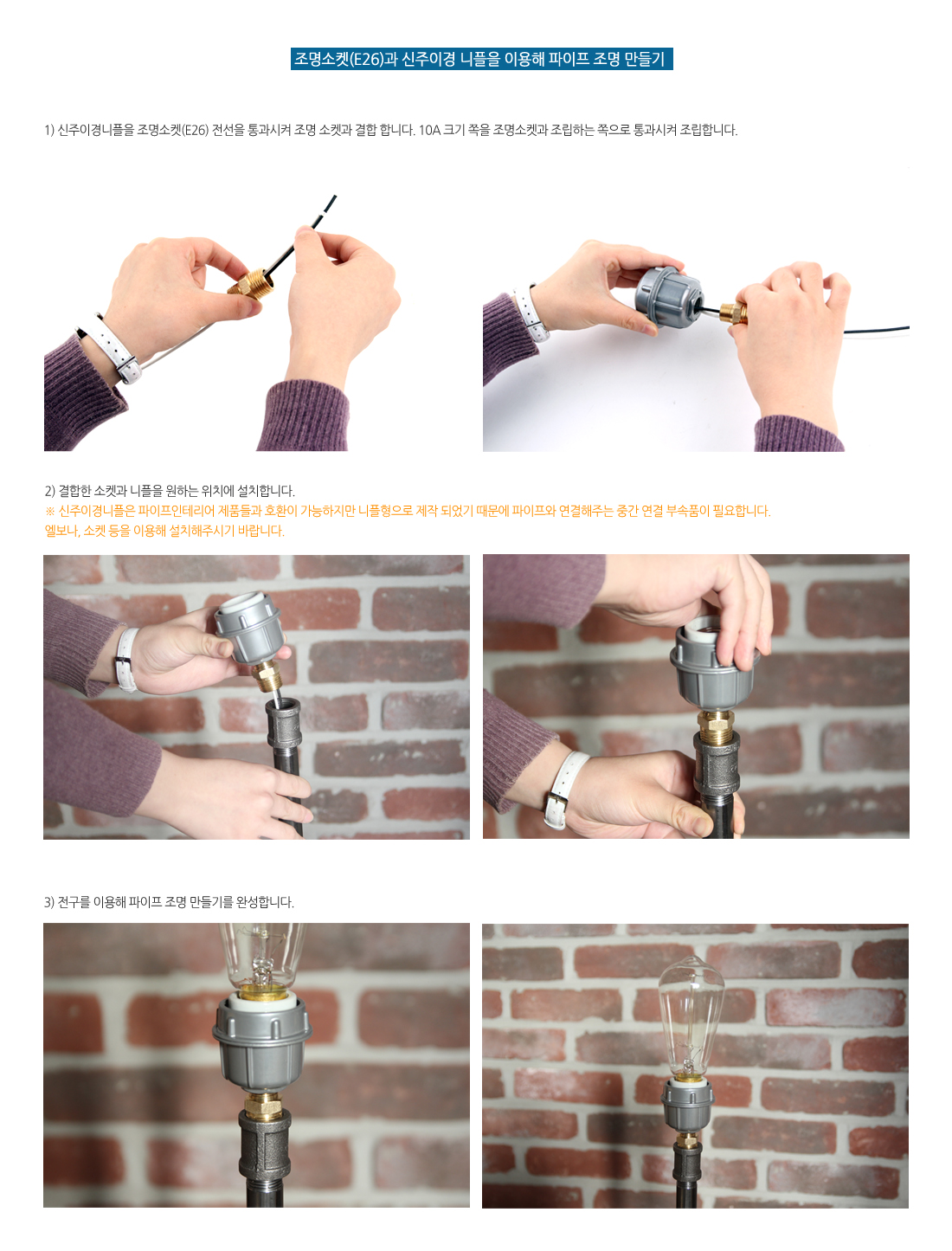 조명소켓(E26)과 신주이경 니플을 이용해 파이프 조명 만들기

1) 신주이경니플을 조명소켓(E26) 전선을 통과시켜 조명 소켓과 결합 합니다. 10A 크기 쪽을 조명소켓과 조립하는 쪽으로 통과시켜 조립합니다.

2) 결합한 소켓과 니플을 원하는 위치에 설치합니다.
※ 신주이경니플은 파이프인테리어 제품들과 호환이 가능하지만 니플형으로 제작 되었기 때문에 파이프와 연결해주는 중간 연결 부속품이 필요합니다.
엘보나, 소켓 등을 이용해 설치해주시기 바랍니다.

3) 전구를 이용해 파이프 조명 만들기를 완성합니다.